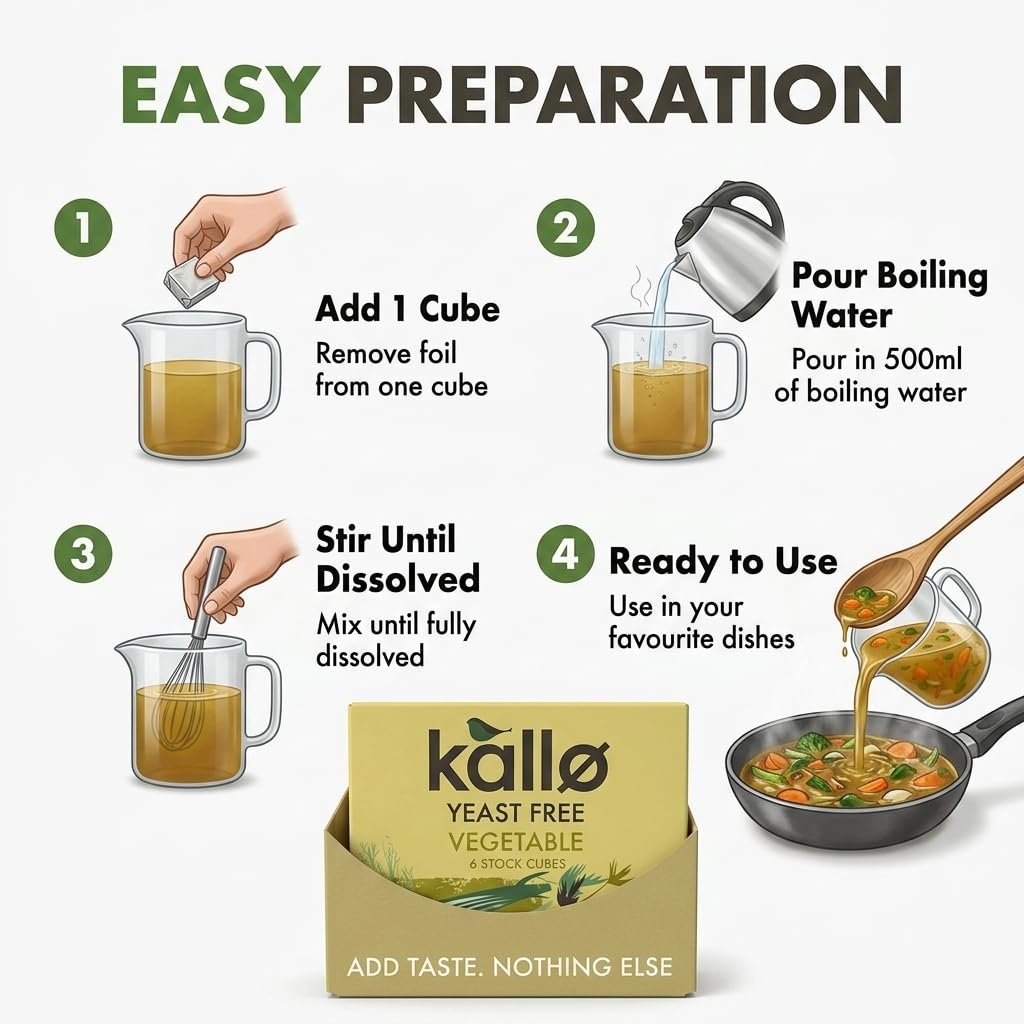 EASY PREPARATION

1

Add 1 Cube
Remove foil from one cube

2

Pour Boiling Water
Pour in 500ml of boiling water

3

Stir Until Dissolved
Mix until fully dissolved

4

Ready to Use
Use in your favourite dishes

kallø
YEAST FREE
VEGETABLE
6 STOCK CUBES

ADD TASTE. NOTHING ELSE