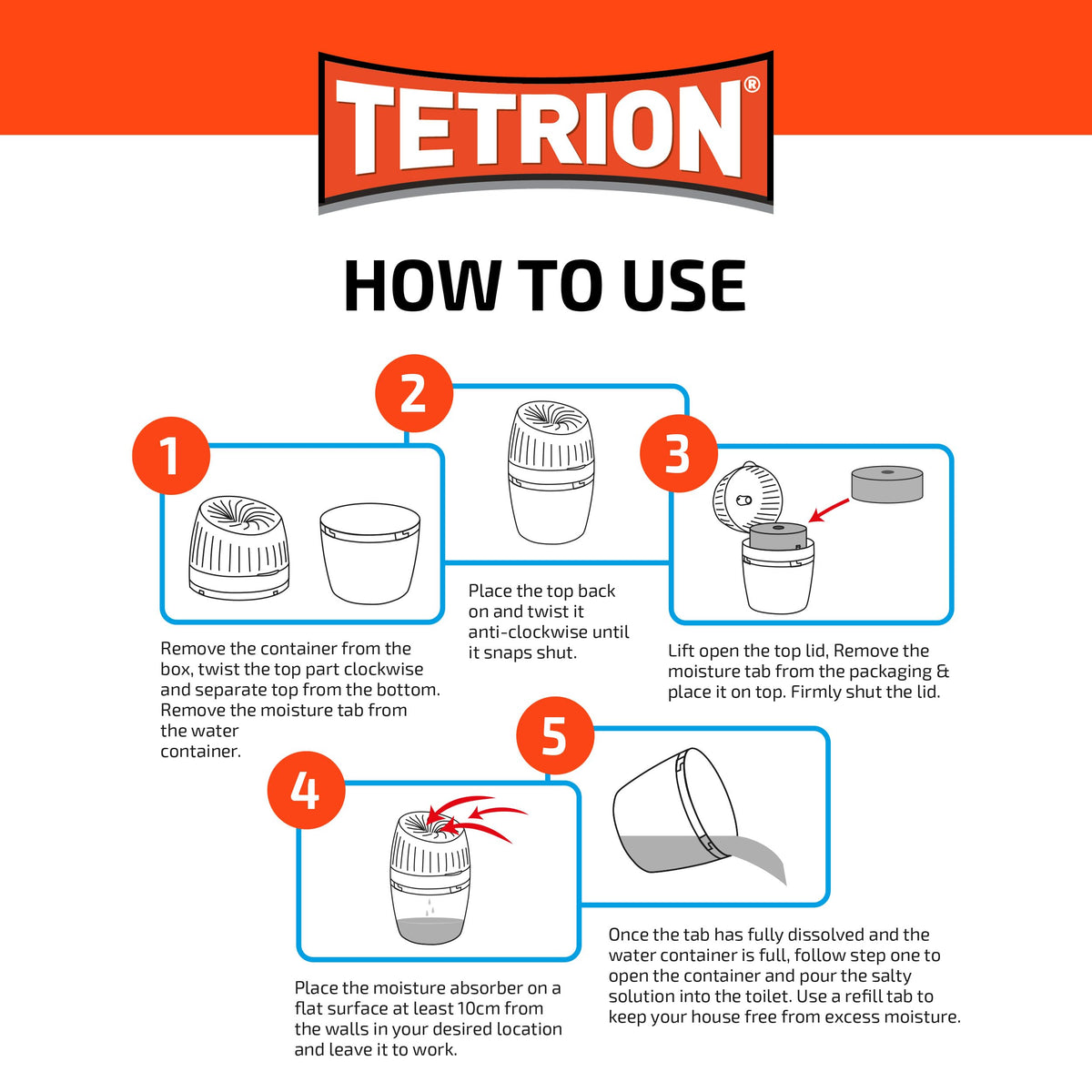 TETRION®

HOW TO USE

1

Remove the container from the box, twist the top part clockwise and separate top from the bottom. Remove the moisture tab from the water container.

2

Place the top back on and twist it anti-clockwise until it snaps shut.

3

Lift open the top lid, Remove the moisture tab from the packaging & place it on top. Firmly shut the lid.

4

Place the moisture absorber on a flat surface at least 10cm from the walls in your desired location and leave it to work.

5

Once the tab has fully dissolved and the water container is full, follow step one to open the container and pour the salty solution into the toilet. Use a refill tab to keep your house free from excess moisture.